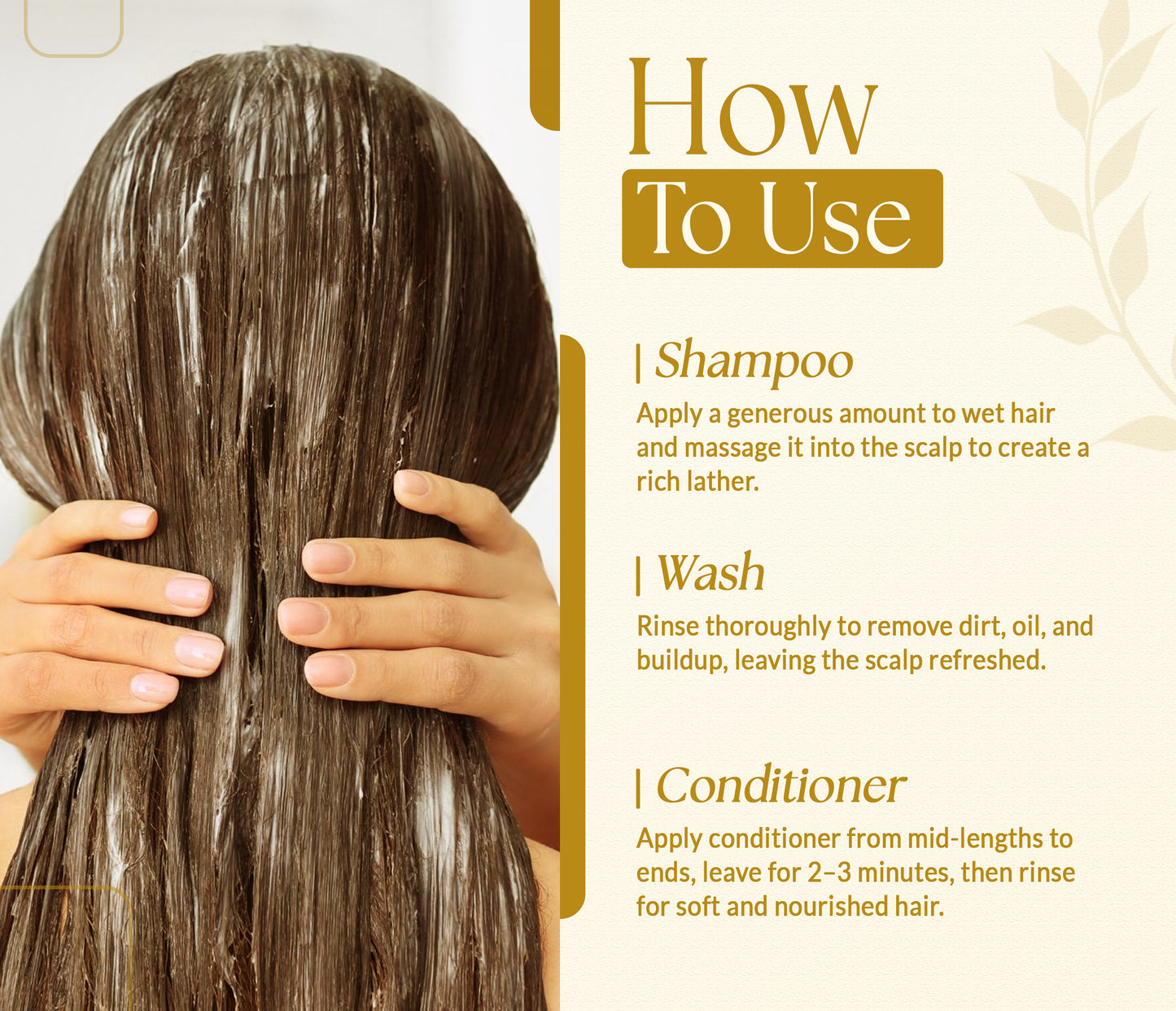 How
To Use

| Shampoo
Apply a generous amount to wet hair and massage it into the scalp to create a rich lather.

| Wash
Rinse thoroughly to remove dirt, oil, and buildup, leaving the scalp refreshed.

| Conditioner
Apply conditioner from mid-lengths to ends, leave for 2–3 minutes, then rinse for soft and nourished hair.