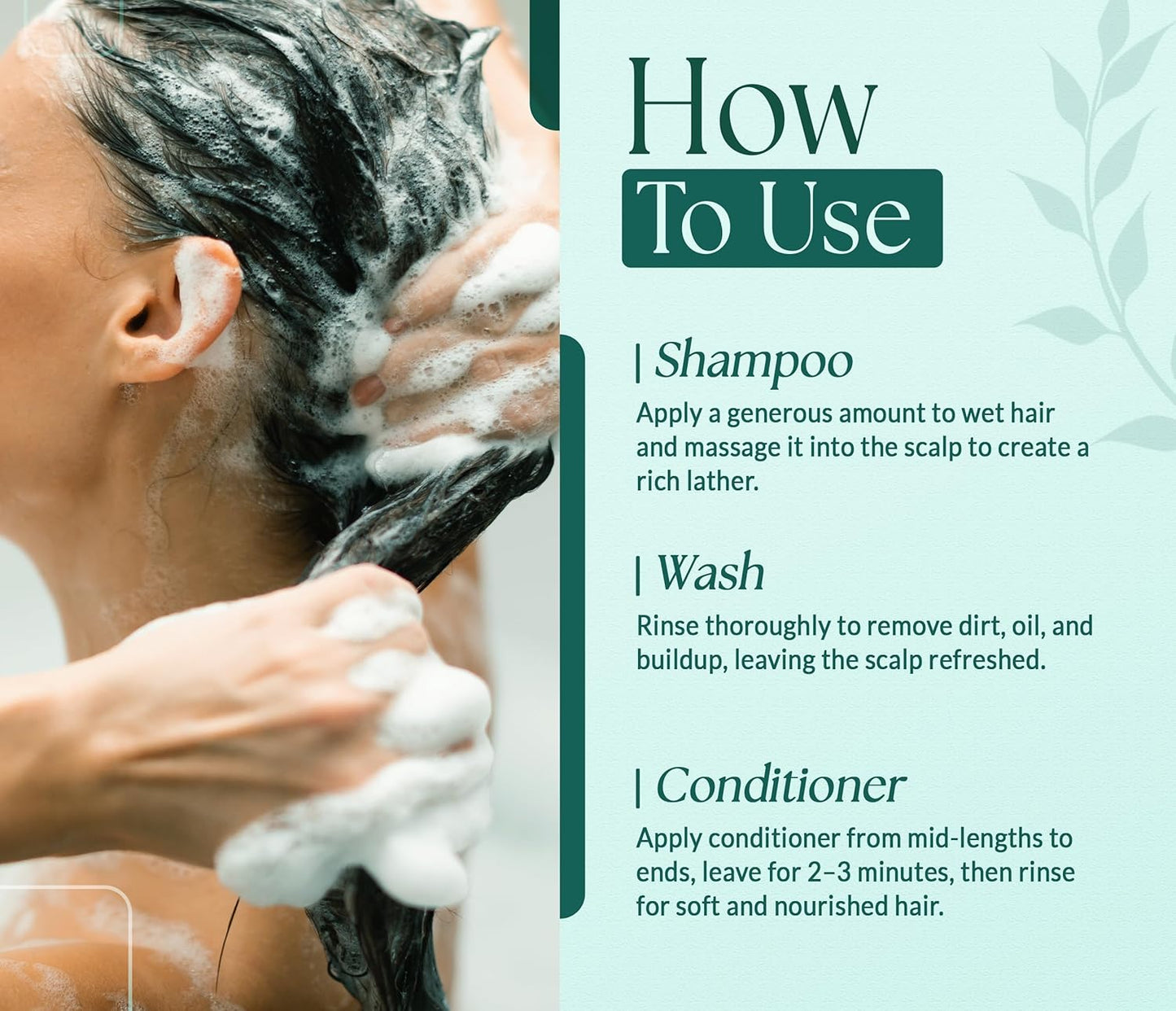 How
To Use

| Shampoo
Apply a generous amount to wet hair and massage it into the scalp to create a rich lather.

| Wash
Rinse thoroughly to remove dirt, oil, and buildup, leaving the scalp refreshed.

| Conditioner
Apply conditioner from mid-lengths to ends, leave for 2–3 minutes, then rinse for soft and nourished hair.