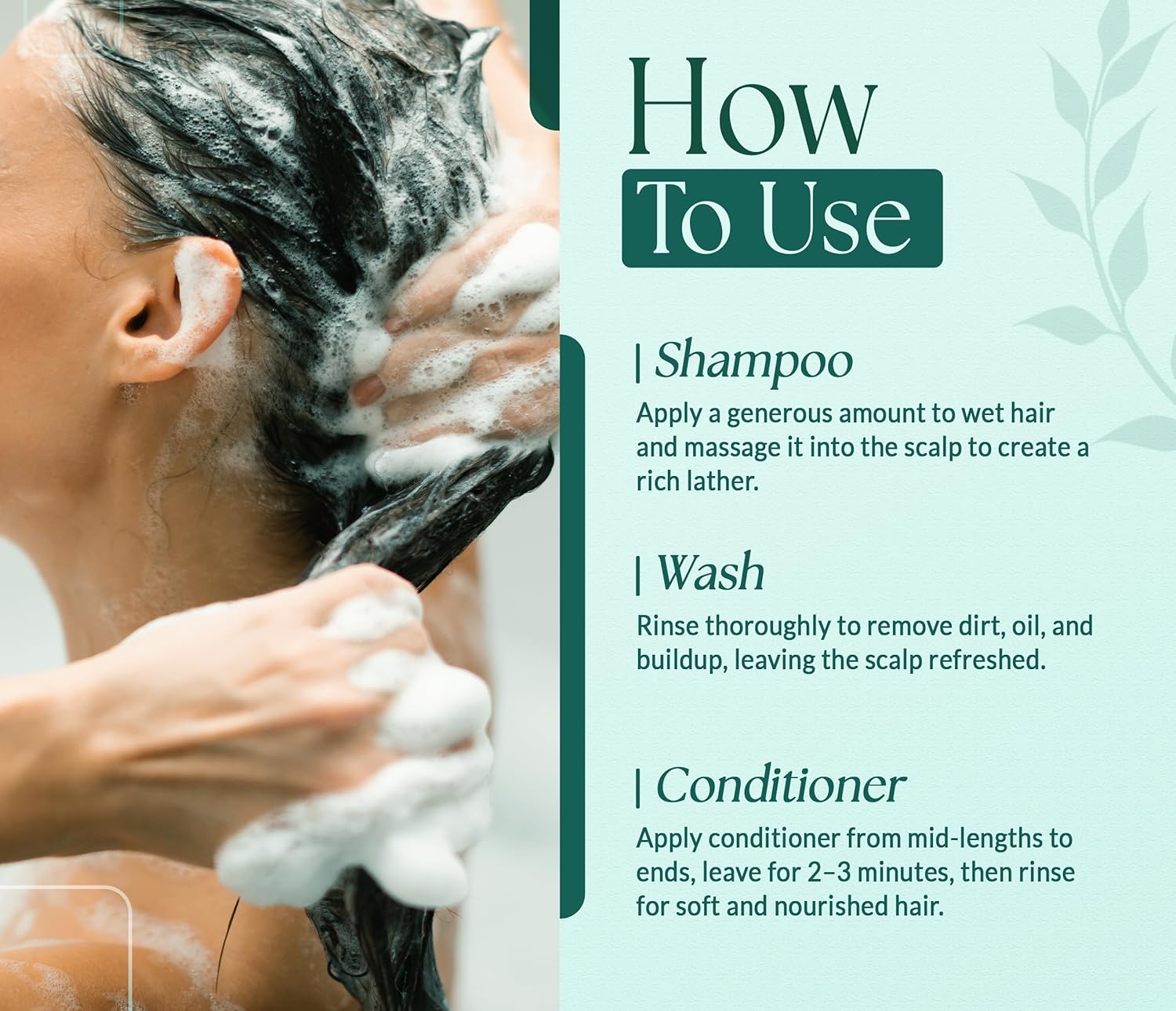 How
To Use

| Shampoo
Apply a generous amount to wet hair and massage it into the scalp to create a rich lather.

| Wash
Rinse thoroughly to remove dirt, oil, and buildup, leaving the scalp refreshed.

| Conditioner
Apply conditioner from mid-lengths to ends, leave for 2–3 minutes, then rinse for soft and nourished hair.