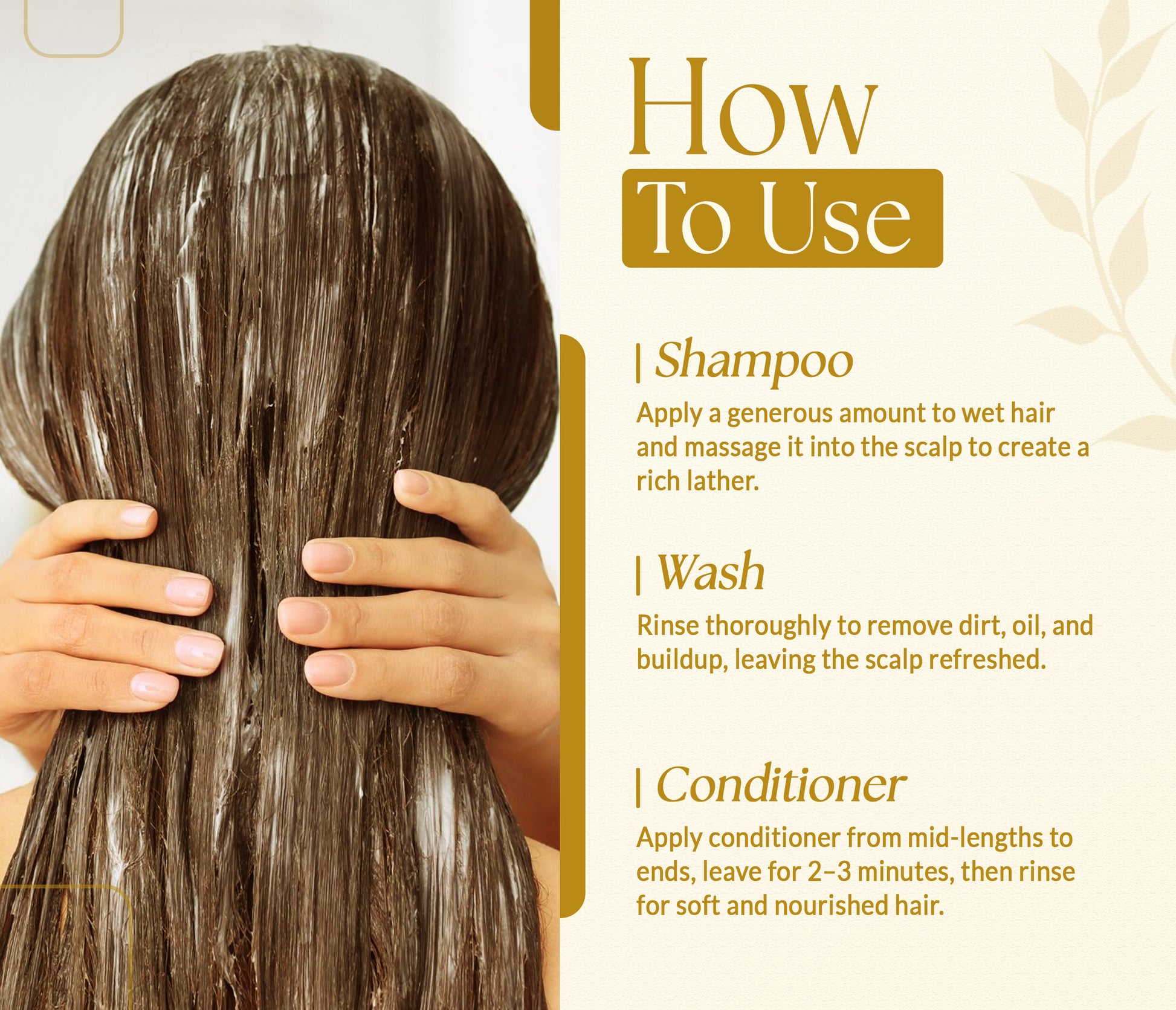 How
To Use

| Shampoo
Apply a generous amount to wet hair and massage it into the scalp to create a rich lather.

| Wash
Rinse thoroughly to remove dirt, oil, and buildup, leaving the scalp refreshed.

| Conditioner
Apply conditioner from mid-lengths to ends, leave for 2–3 minutes, then rinse for soft and nourished hair.