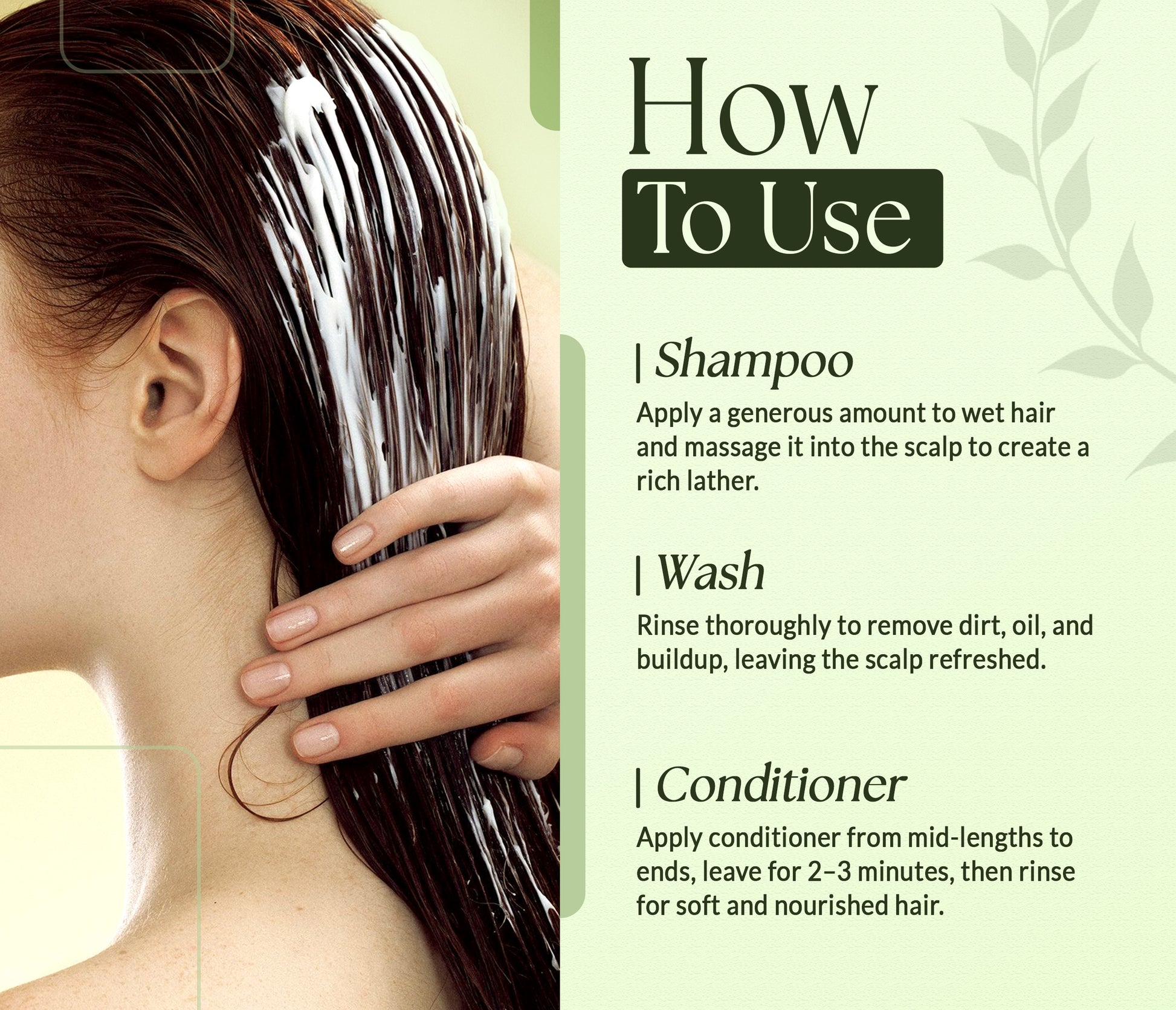 How
To Use

| Shampoo
Apply a generous amount to wet hair and massage it into the scalp to create a rich lather.

| Wash
Rinse thoroughly to remove dirt, oil, and buildup, leaving the scalp refreshed.

| Conditioner
Apply conditioner from mid-lengths to ends, leave for 2–3 minutes, then rinse for soft and nourished hair.